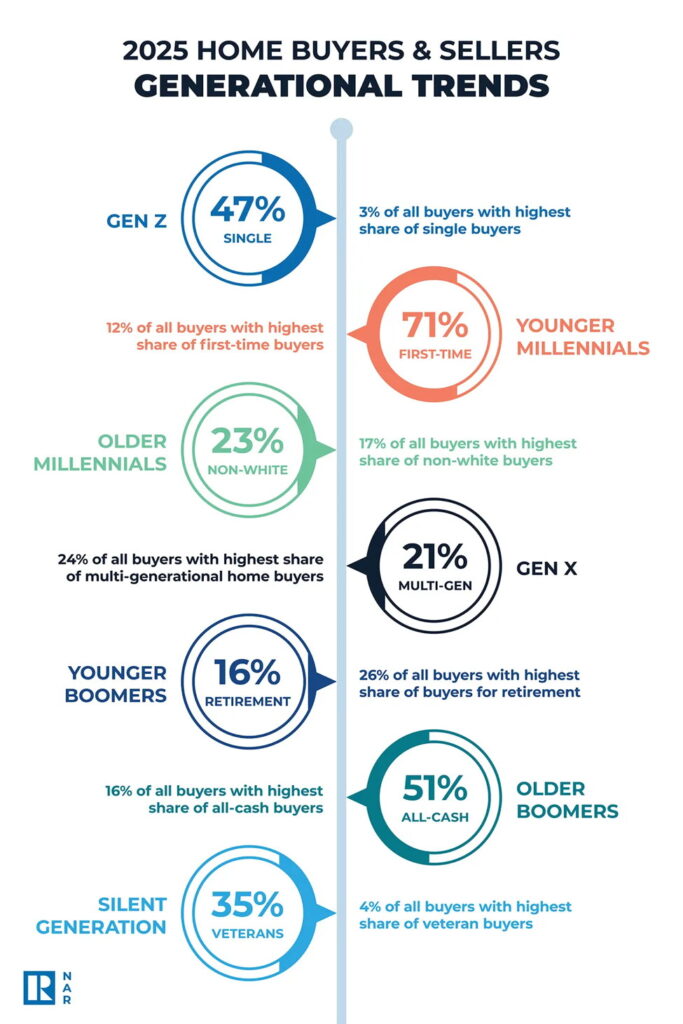 2025 HOME BUYERS & SELLERS
GENERATIONAL TRENDS

GEN Z
47%
SINGLE
3% of all buyers with highest share of single buyers

12% of all buyers with highest share of first-time buyers
71%
FIRST-TIME
YOUNGER MILLENNIALS

OLDER MILLENNIALS
23%
NON-WHITE
17% of all buyers with highest share of non-white buyers

24% of all buyers with highest share of multi-generational home buyers
21%
MULTI-GEN
GEN X

YOUNGER BOOMERS
16%
RETIREMENT
26% of all buyers with highest share of buyers for retirement

16% of all buyers with highest share of all-cash buyers
51%
ALL-CASH
OLDER BOOMERS

SILENT GENERATION
35%
VETERANS
4% of all buyers with highest share of veteran buyers

R
NAR